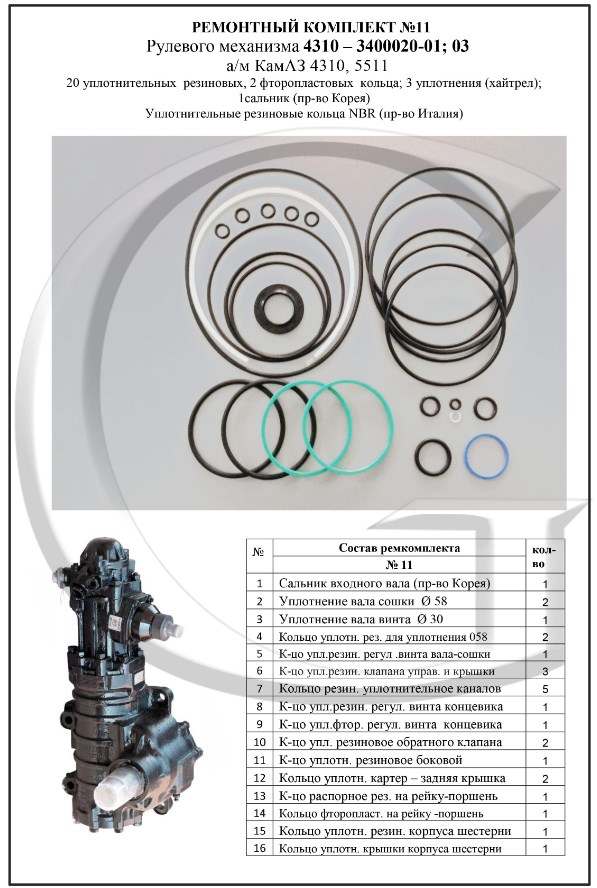 РЕМОНТНЫЙ КОМПЛЕКТ №11
Рулевого механизма 4310 – 3400020-01; 03
а/м КамАЗ 4310, 5511
20 уплотнительных резиновых, 2 фторопластовых кольца; 3 уплотнения (хайтрел); 1сальник (пр-во Корея)
Уплотнительные резиновые кольца NBR (пр-во Италия)

| № | Состав ремкомплекта № 11 | кол-во |
|---|---|---|
| 1 | Сальник входного вала (пр-во Корея) | 1 |
| 2 | Уплотнение вала сошки Ø 58 | 2 |
| 3 | Уплотнение вала винта Ø 30 | 1 |
| 4 | Кольцо уплотн. рез. для уплотнения 058 | 2 |
| 5 | К-цо упл.резин. регул .винта вала-сошки | 1 |
| 6 | К-цо упл.резин. клапана управ. и крышки | 3 |
| 7 | Кольцо резин. уплотнительное каналов | 5 |
| 8 | К-цо упл.резин. регул. винта концевика | 1 |
| 9 | К-цо упл.фтор. регул. винта концевика | 1 |
| 10 | К-цо упл. резиновое обратного клапана | 2 |
| 11 | К-цо уплотн. резиновое боковой | 1 |
| 12 | Кольцо уплотн. картер – задняя крышка | 2 |
| 13 | К-цо распорное рез. на рейку-поршень | 1 |
| 14 | Кольцо фторопласт. на рейку -поршень | 1 |
| 15 | Кольцо уплотн. резин. корпуса шестерни | 1 |
| 16 | Кольцо уплотн. крышки корпуса шестерни | 1 |